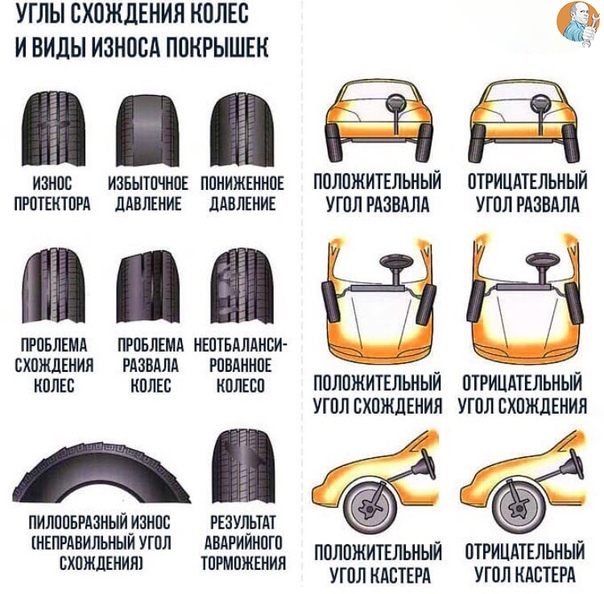 УГЛЫ СХОЖДЕНИЯ КОЛЕС И ВИДЫ ИЗНОСА ПОКРЫШЕК

ИЗНОС ПРОТЕКТОРА

ИЗБЫТОЧНОЕ ДАВЛЕНИЕ

ПОНИЖЕННОЕ ДАВЛЕНИЕ

ПРОБЛЕМА СХОЖДЕНИЯ КОЛЕС

ПРОБЛЕМА РАЗВАЛА КОЛЕС

НЕОТБАЛАНСИРОВАННОЕ КОЛЕСО

ПИЛООБРАЗНЫЙ ИЗНОС (НЕПРАВИЛЬНЫЙ УГОЛ СХОЖДЕНИЯ)

РЕЗУЛЬТАТ АВАРИЙНОГО ТОРМОЖЕНИЯ

ПОЛОЖИТЕЛЬНЫЙ УГОЛ РАЗВАЛА

ОТРИЦАТЕЛЬНЫЙ УГОЛ РАЗВАЛА

ПОЛОЖИТЕЛЬНЫЙ УГОЛ СХОЖДЕНИЯ

ОТРИЦАТЕЛЬНЫЙ УГОЛ СХОЖДЕНИЯ

ПОЛОЖИТЕЛЬНЫЙ УГОЛ КАСТЕРА

ОТРИЦАТЕЛЬНЫЙ УГОЛ КАСТЕРА